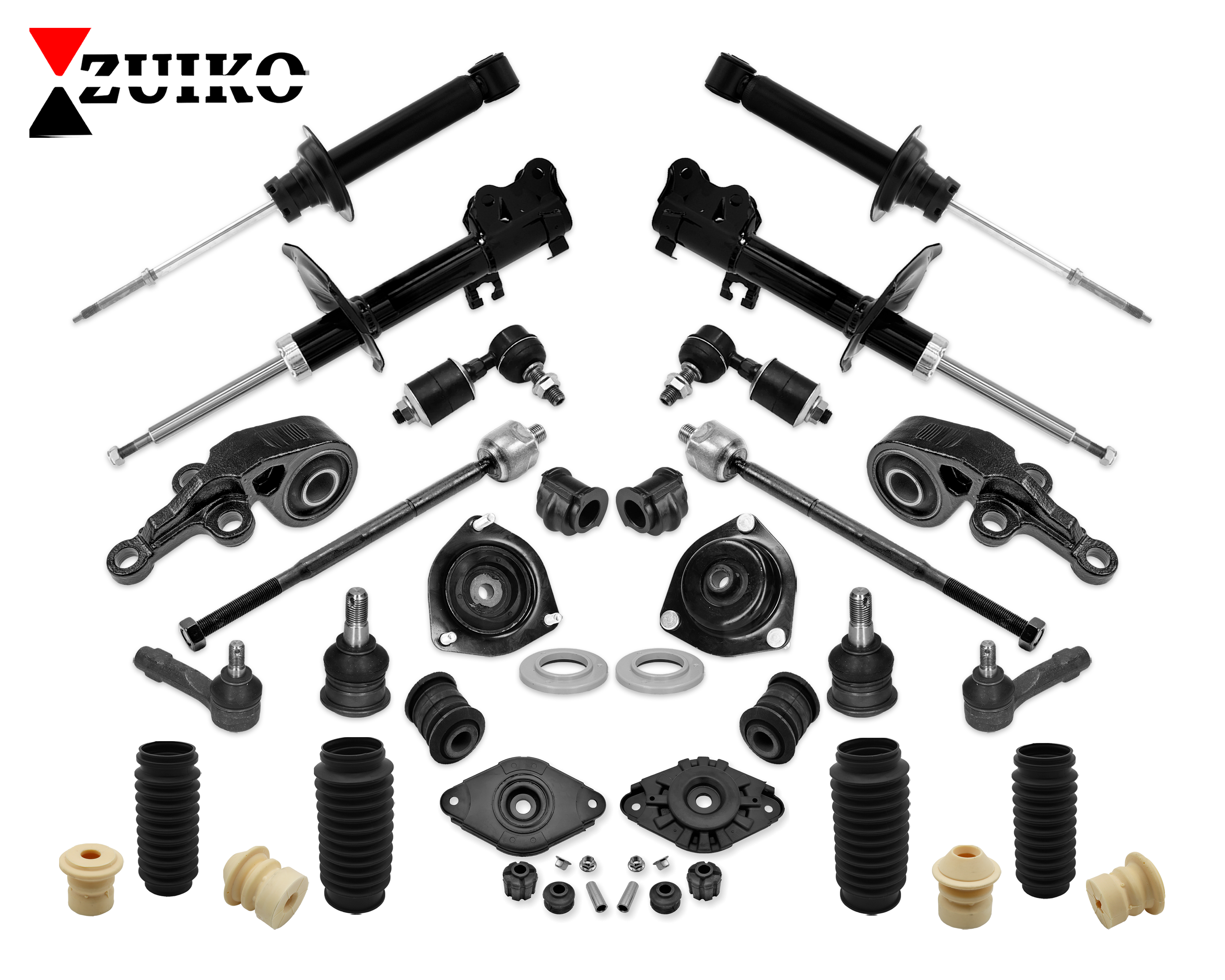 ZUIKO